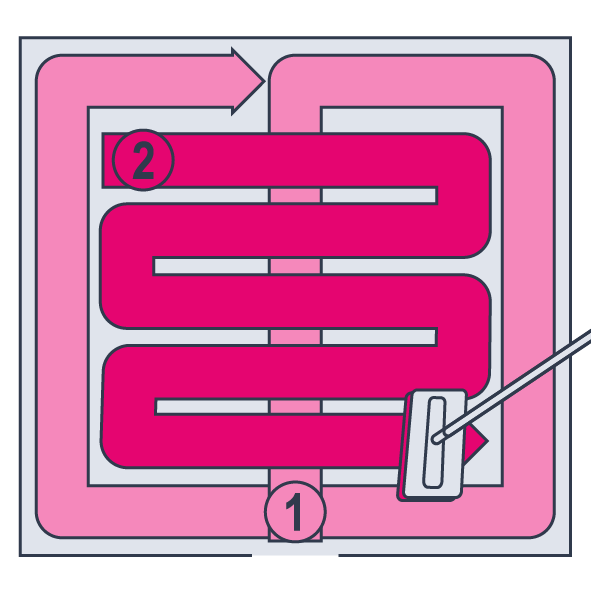 2
1