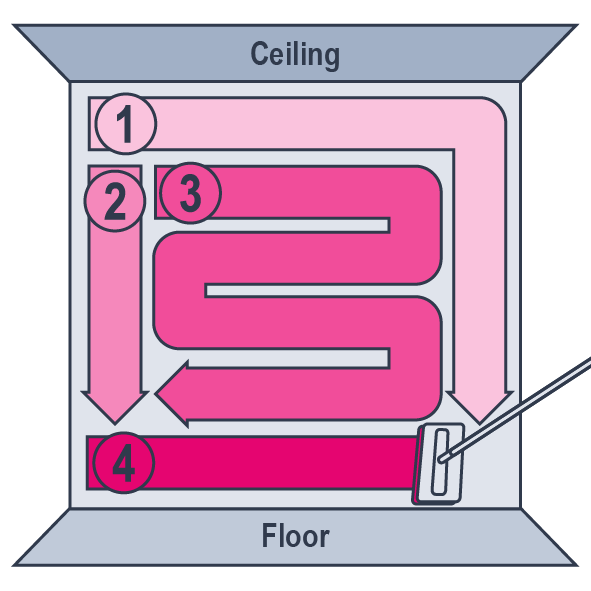 Ceiling

1

2

3

4

Floor