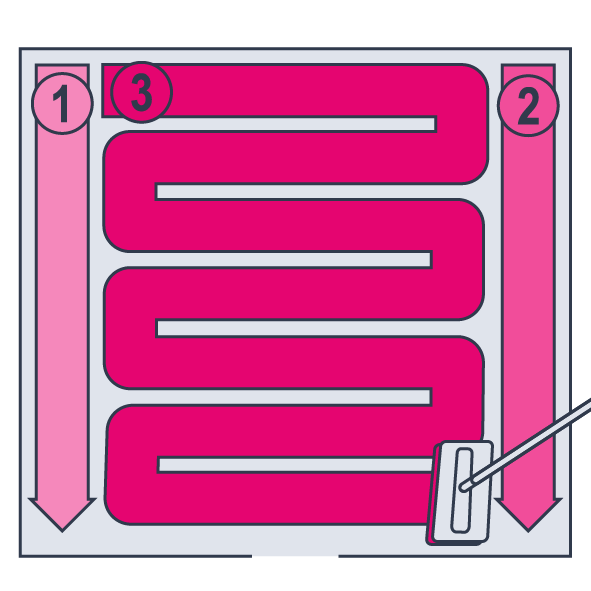 1
3
2